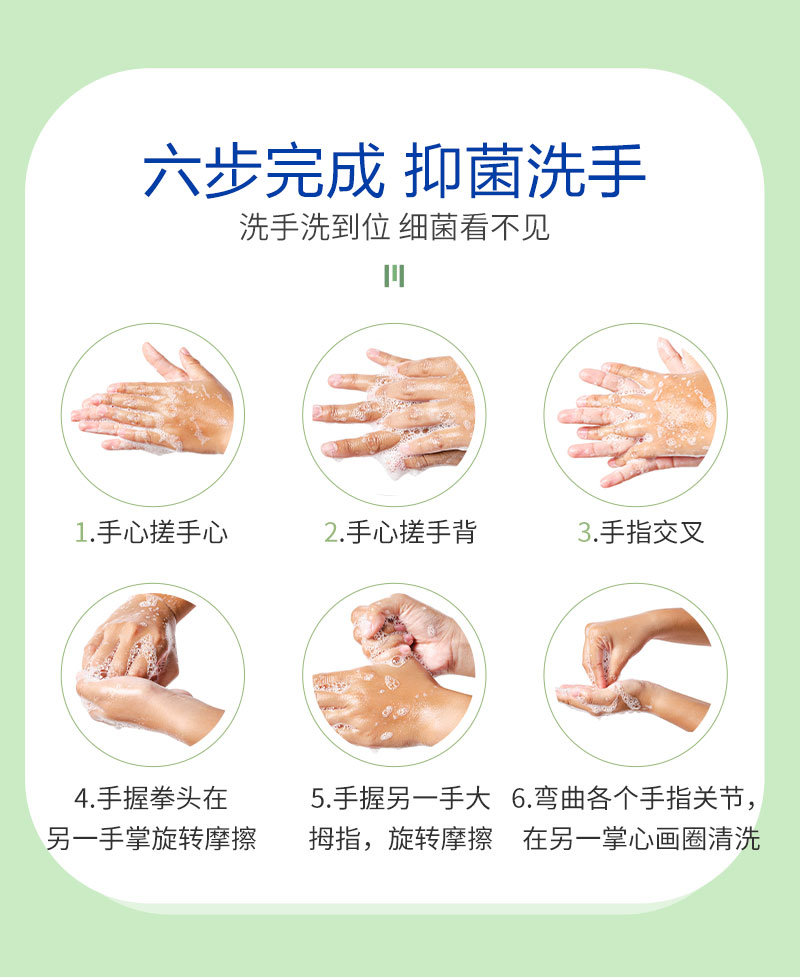 六步完成 抑菌洗手
洗手洗到位 细菌看不见

1.手心搓手心

2.手心搓手背

3.手指交叉

4.手握拳头在另一手掌旋转摩擦

5.手握另一手大拇指，旋转摩擦

6.弯曲各个手指关节，在另一掌心画圈清洗