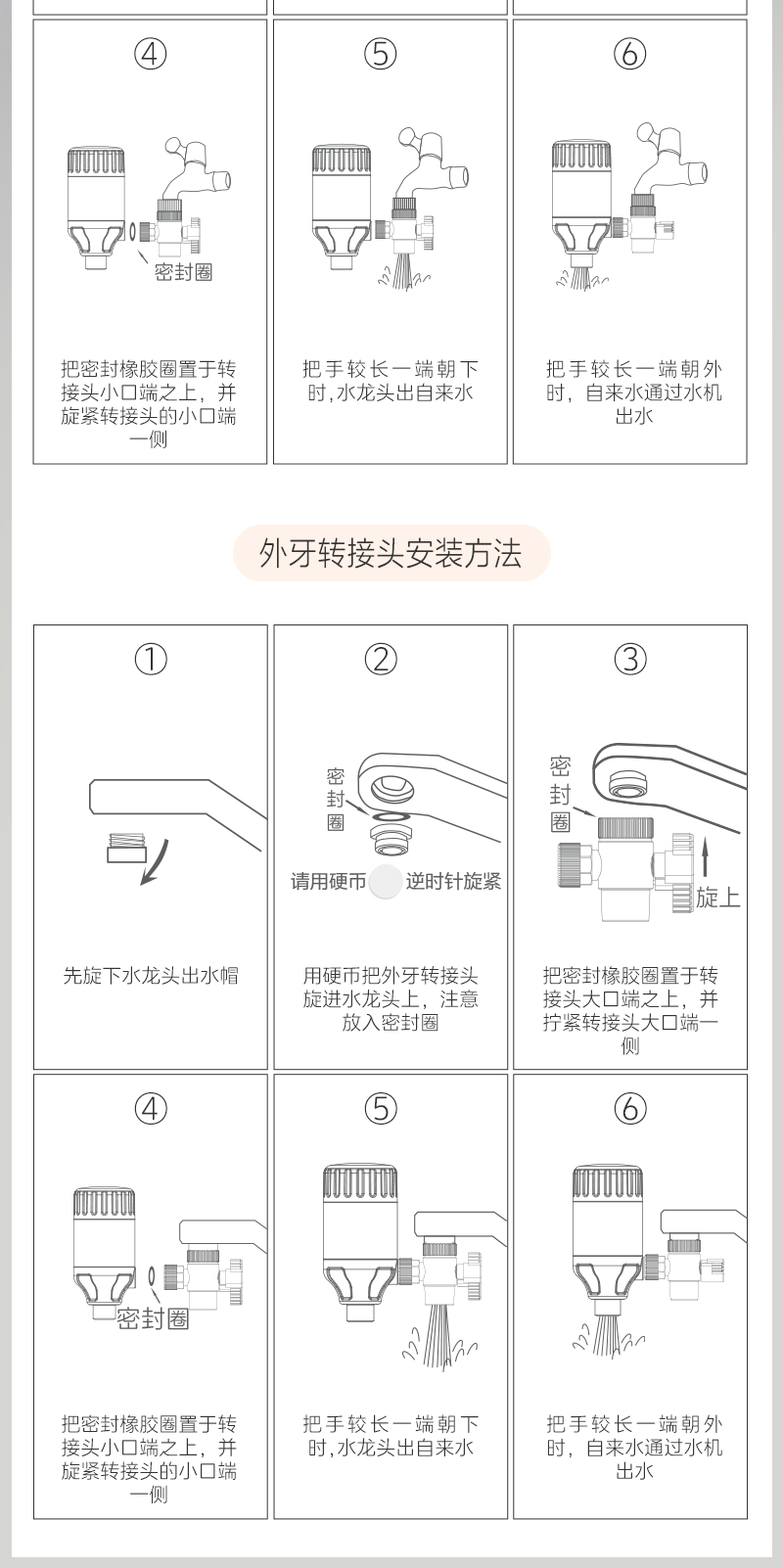 ④

密封圈

把密封橡胶圈置于转接头小口端之上，并旋紧转接头的小口端一侧

⑤

把手较长一端朝下时,水龙头出自来水

⑥

把手较长一端朝外时，自来水通过水机出水

外牙转接头安装方法

①

先旋下水龙头出水帽

②

密封圈

请用硬币 逆时针旋紧

用硬币把外牙转接头旋进水龙头上，注意放入密封圈

③

密封圈

旋上

把密封橡胶圈置于转接头大口端之上，并拧紧转接头大口端一侧

④

密封圈

把密封橡胶圈置于转接头小口端之上，并旋紧转接头的小口端一侧

⑤

把手较长一端朝下时,水龙头出自来水

⑥

把手较长一端朝外时，自来水通过水机出水