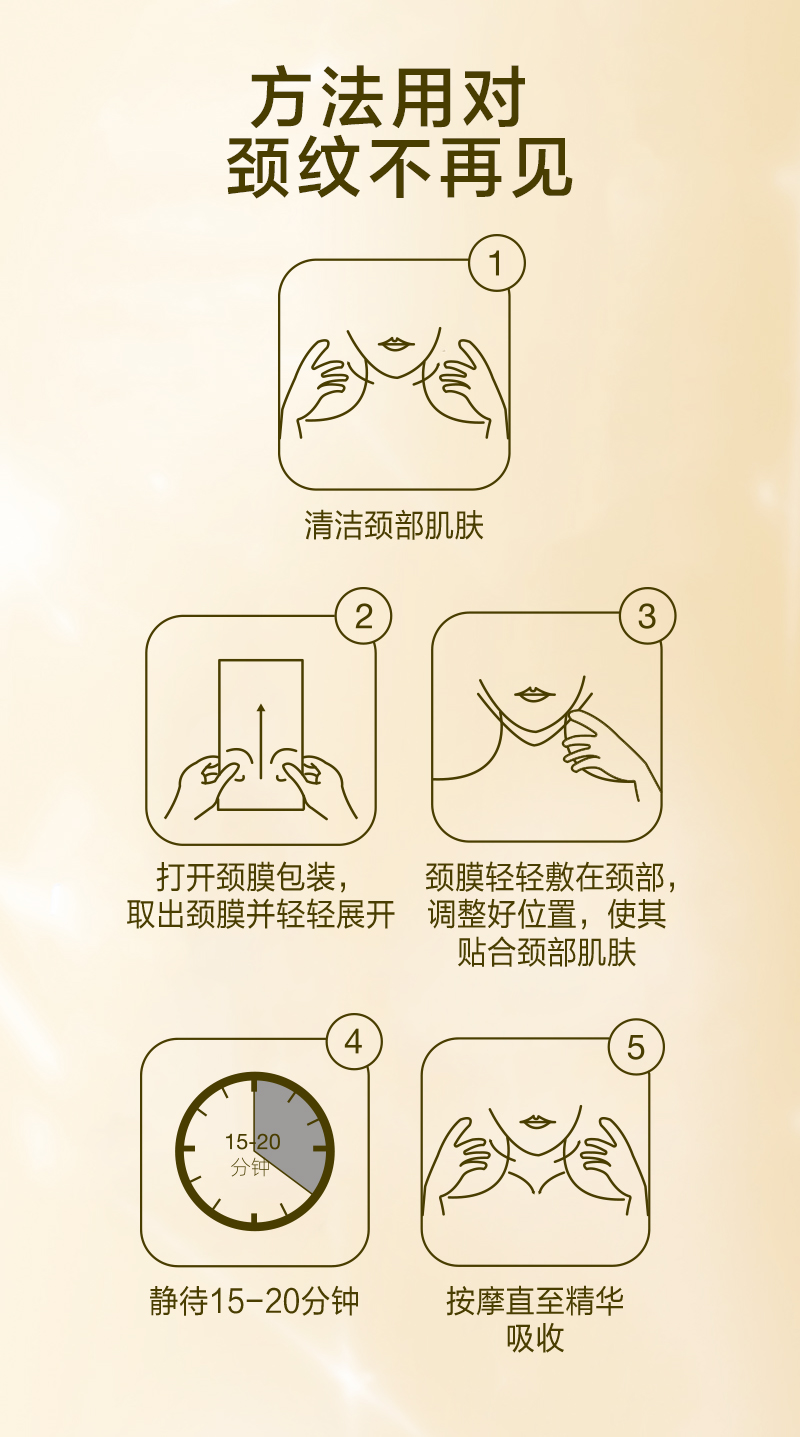 方法用对
颈纹不再见

1

清洁颈部肌肤

2

打开颈膜包装，取出颈膜并轻轻展开

3

颈膜轻轻敷在颈部，调整好位置，使其贴合颈部肌肤

4

15-20
分钟

静待15-20分钟

5

按摩直至精华吸收