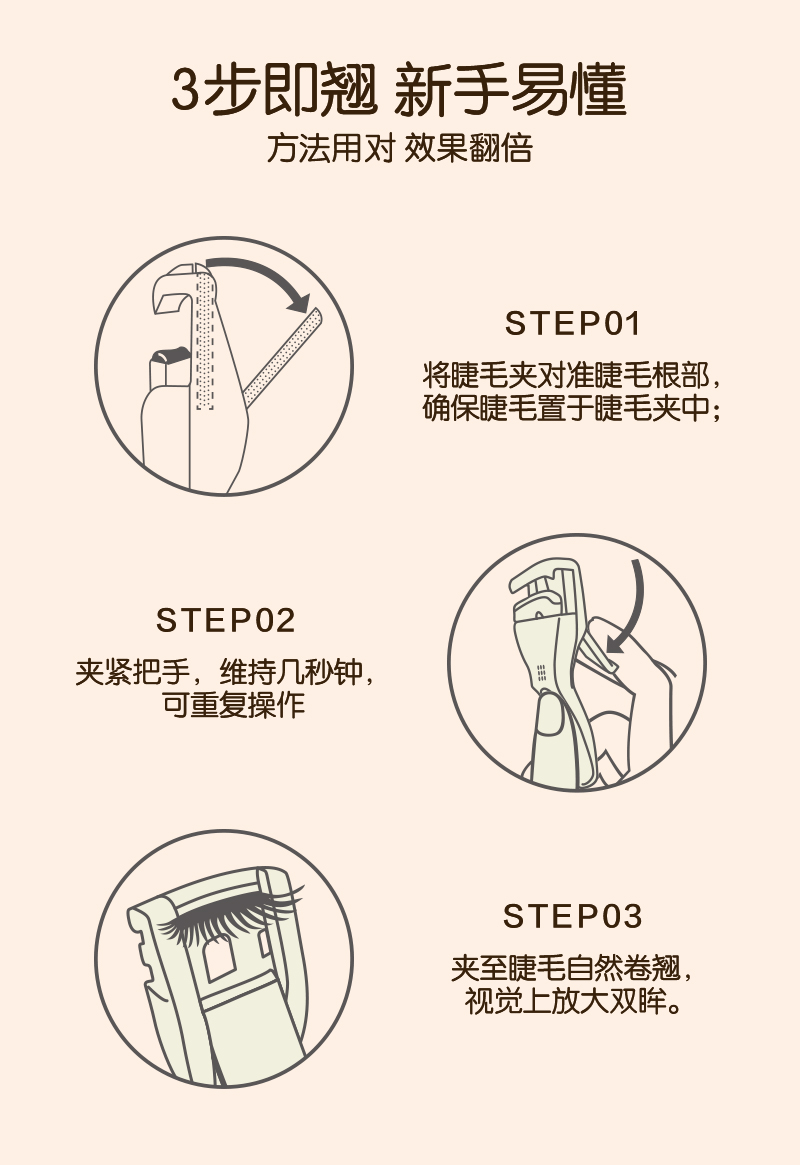 3步即翘 新手易懂

方法用对 效果翻倍

STEP01

将睫毛夹对准睫毛根部，确保睫毛置于睫毛夹中；

STEP02

夹紧把手，维持几秒钟，可重复操作

STEP03

夹至睫毛自然卷翘，视觉上放大双眸。