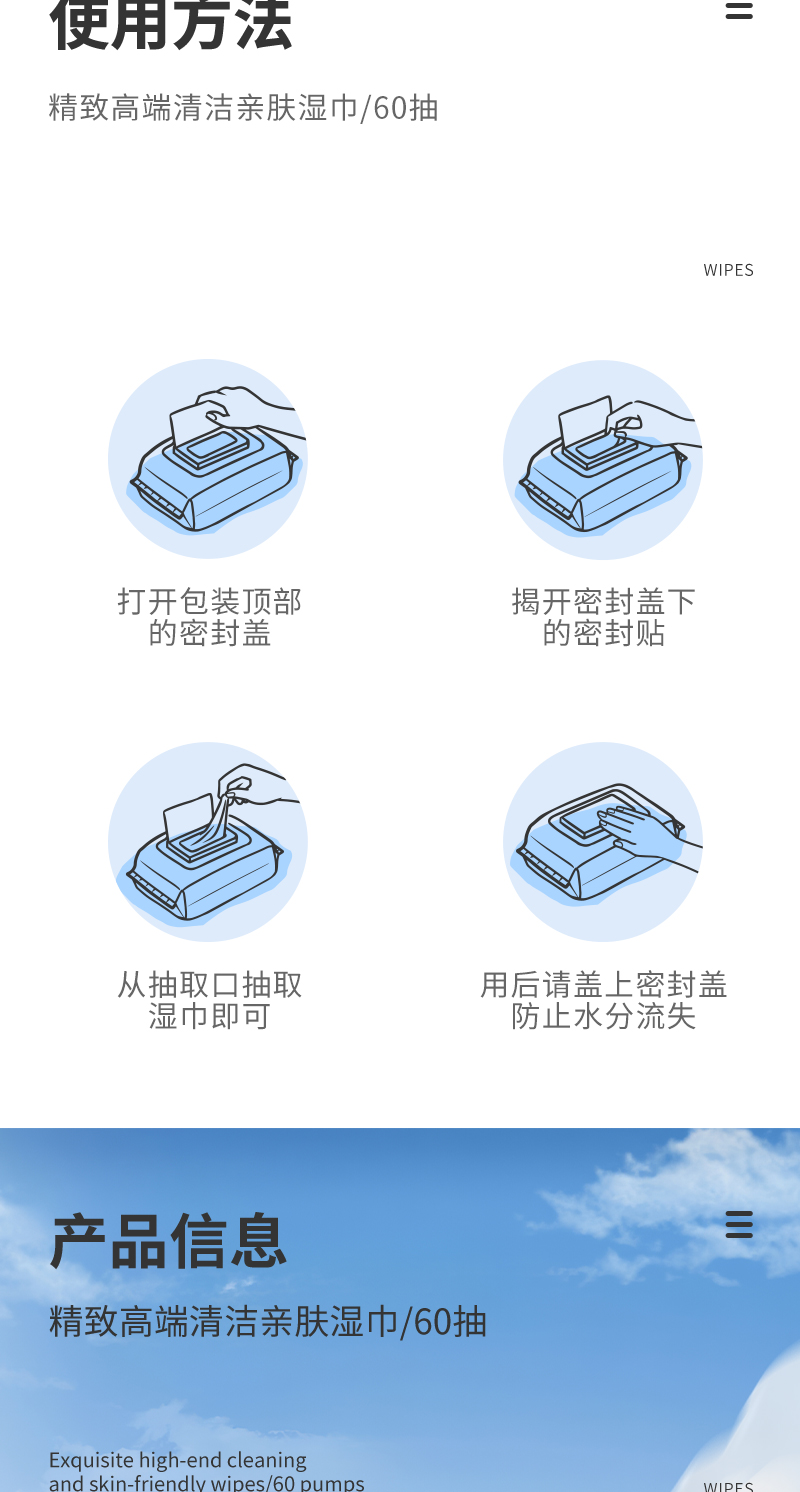 使用方法

精致高端清洁亲肤湿巾/60抽

WIPES

打开包装顶部的密封盖

揭开密封盖下的密封贴

从抽取口抽取湿巾即可

用后请盖上密封盖防止水分流失

产品信息

精致高端清洁亲肤湿巾/60抽

Exquisite high-end cleaning and skin-friendly wipes/60 pumps

WIPES