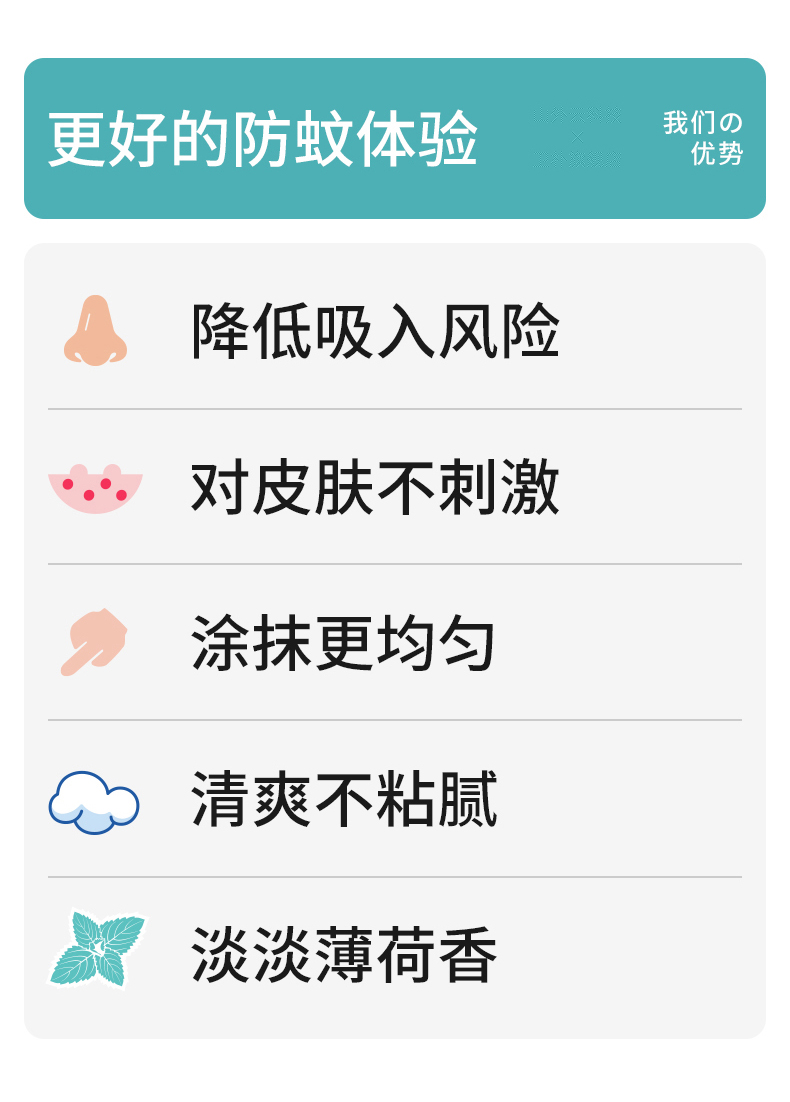 更好的防蚊体验

我们の
优势

降低吸入风险

对皮肤不刺激

涂抹更均匀

清爽不粘腻

淡淡薄荷香