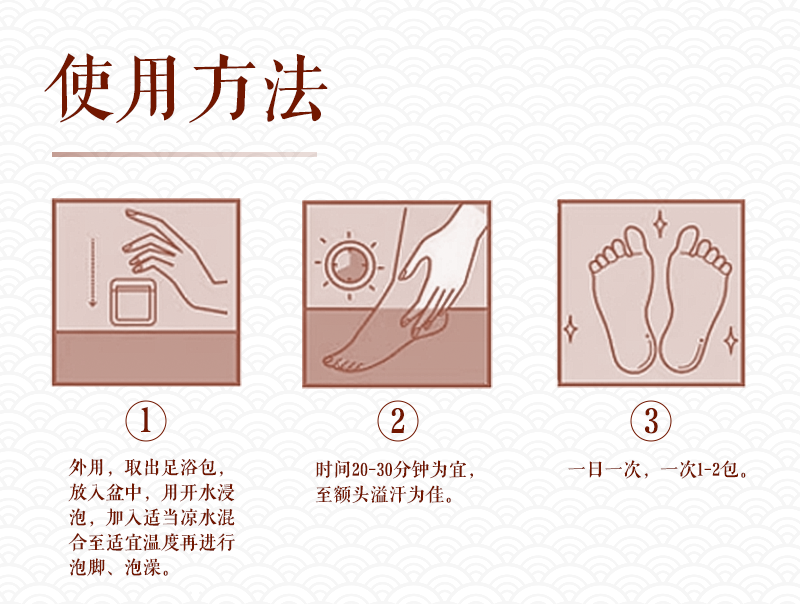 使用方法

①

外用，取出足浴包，放入盆中，用开水浸泡，加入适当凉水混合至适宜温度再进行泡脚、泡澡。

②

时间20-30分钟为宜，至额头溢汗为佳。

③

一日一次，一次1-2包。