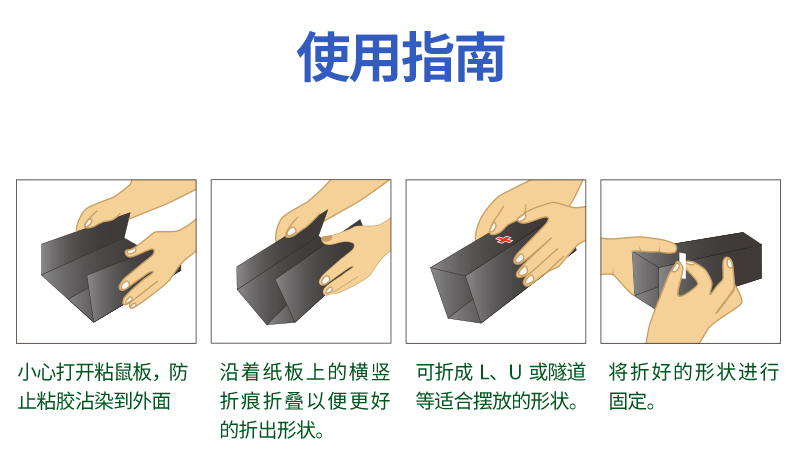 使用指南

小心打开粘鼠板，防止粘胶沾染到外面

沿着纸板上的横竖折痕折叠以便更好的折出形状。

可折成 L、U 或隧道等适合摆放的形状。

将折好的形状进行固定。