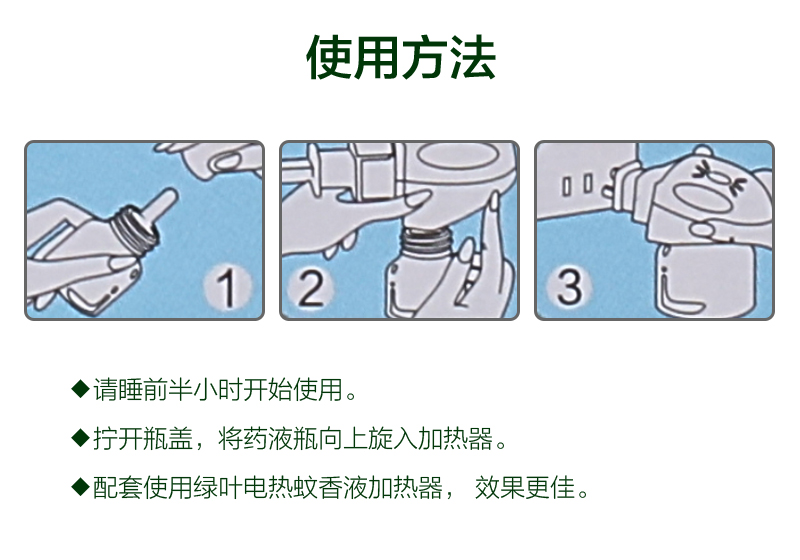 使用方法

1

2

3

◆请睡前半小时开始使用。

◆拧开瓶盖，将药液瓶向上旋入加热器。

◆配套使用绿叶电热蚊香液加热器， 效果更佳。