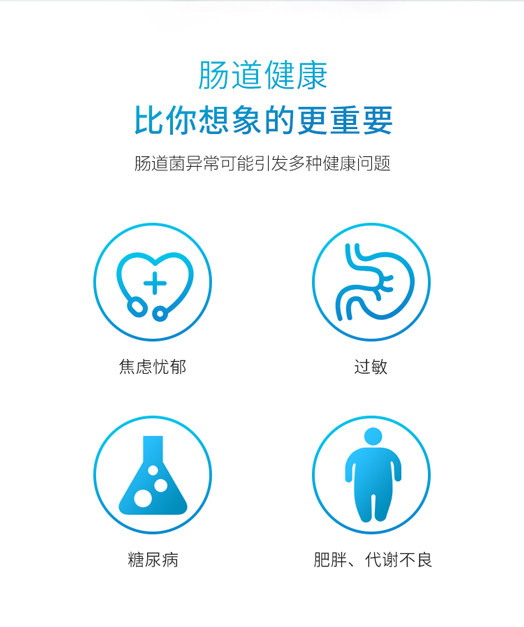 肠道健康

比你想象的更重要

肠道菌异常可能引发多种健康问题

焦虑忧郁

过敏

糖尿病

肥胖、代谢不良