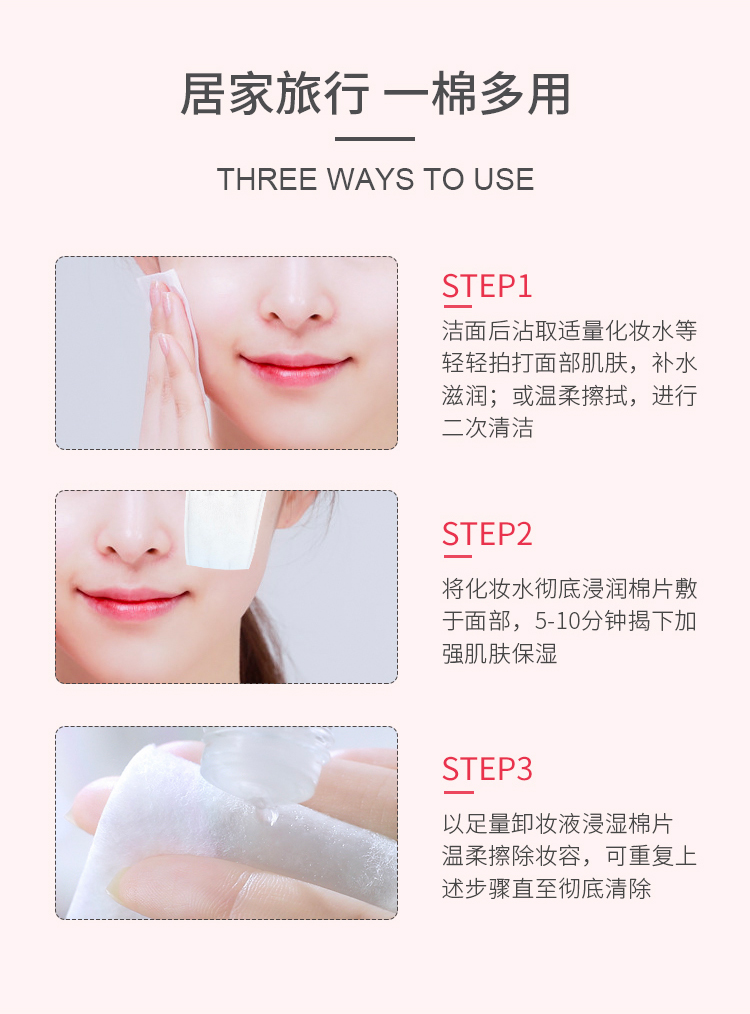 居家旅行 一棉多用

THREE WAYS TO USE

STEP1

洁面后沾取适量化妆水等轻轻拍打面部肌肤，补水滋润；或温柔擦拭，进行二次清洁

STEP2

将化妆水彻底浸润棉片敷于面部，5-10分钟揭下加强肌肤保湿

STEP3

以足量卸妆液浸湿棉片温柔擦除妆容，可重复上述步骤直至彻底清除