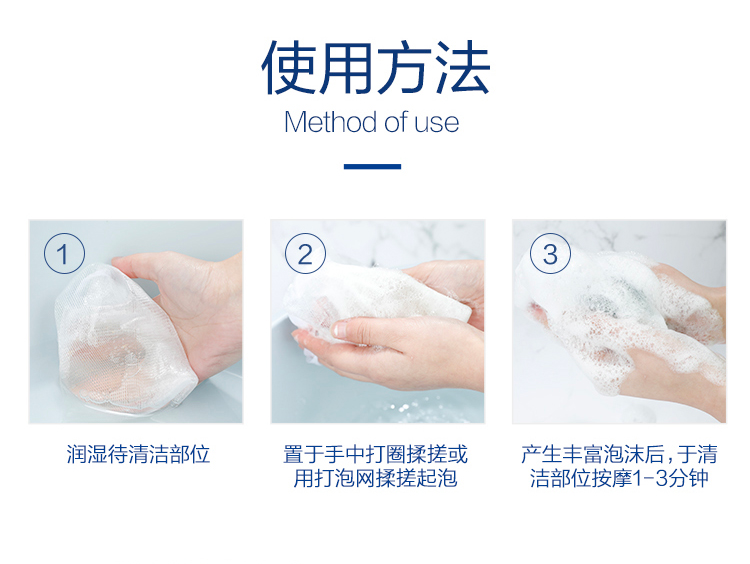 使用方法
Method of use

1

润湿待清洁部位

2

置于手中打圈揉搓或用打泡网揉搓起泡

3

产生丰富泡沫后，于清洁部位按摩1-3分钟