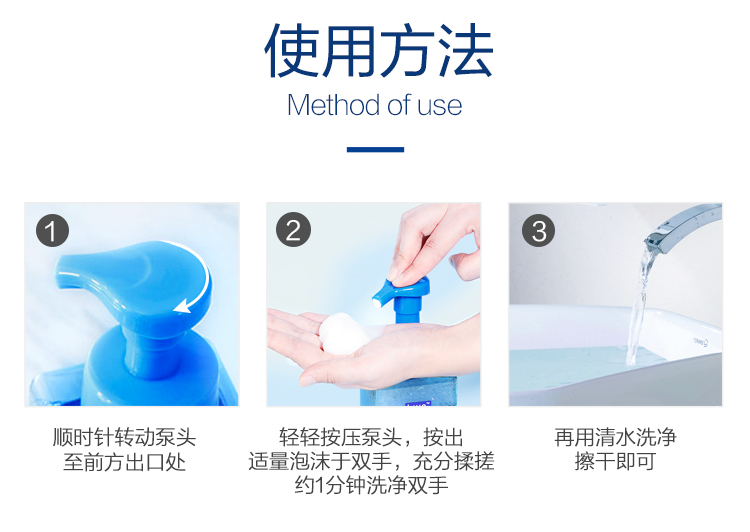 使用方法
Method of use

1

顺时针转动泵头
至前方出口处

2

轻轻按压泵头，按出
适量泡沫于双手，充分揉搓
约1分钟洗净双手

3

再用清水洗净
擦干即可