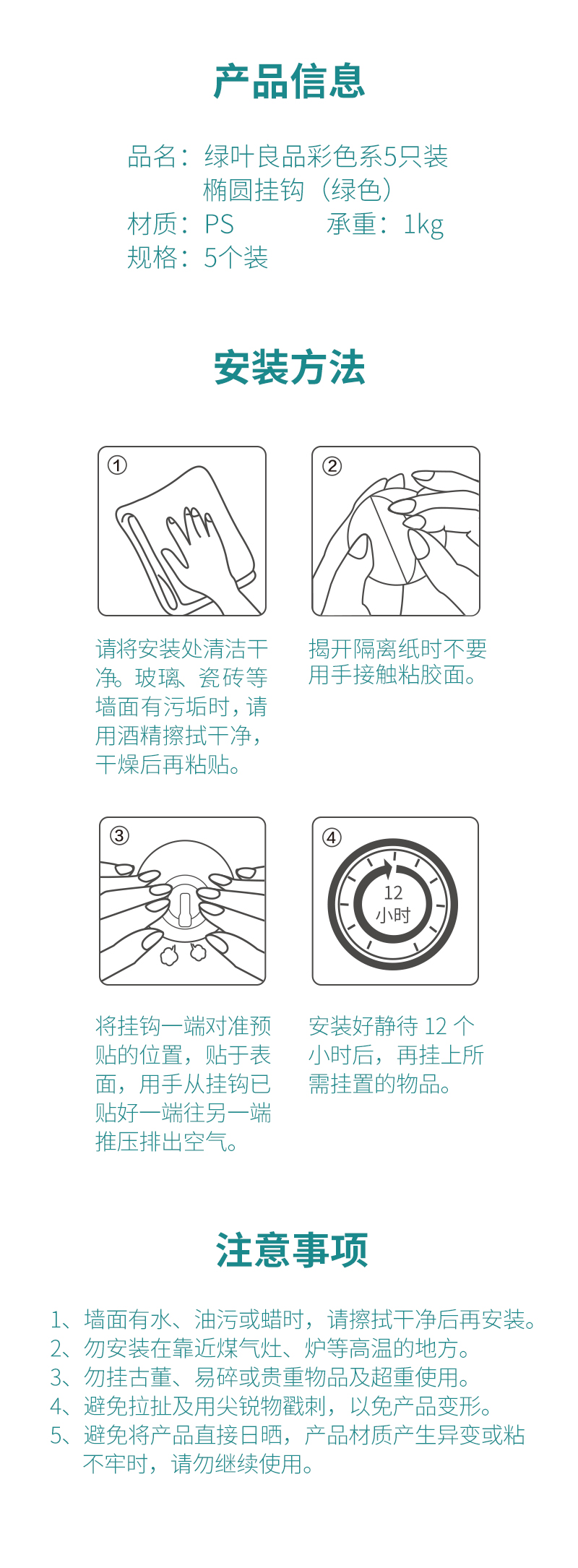 产品信息

品名：绿叶良品彩色系5只装椭圆挂钩（绿色）
材质：PS　　承重：1kg
规格：5个装

安装方法

①

请将安装处清洁干净。玻璃、瓷砖等墙面有污垢时，请用酒精擦拭干净，干燥后再粘贴。

②

揭开隔离纸时不要用手接触粘胶面。

③

将挂钩一端对准预贴的位置，贴于表面，用手从挂钩已贴好一端往另一端推压排出空气。

④

12
小时

安装好静待 12 个小时后，再挂上所需挂置的物品。

注意事项

1、墙面有水、油污或蜡时，请擦拭干净后再安装。
2、勿安装在靠近煤气灶、炉等高温的地方。
3、勿挂古董、易碎或贵重物品及超重使用。
4、避免拉扯及用尖锐物戳刺，以免产品变形。
5、避免将产品直接日晒，产品材质产生异变或粘不牢时，请勿继续使用。