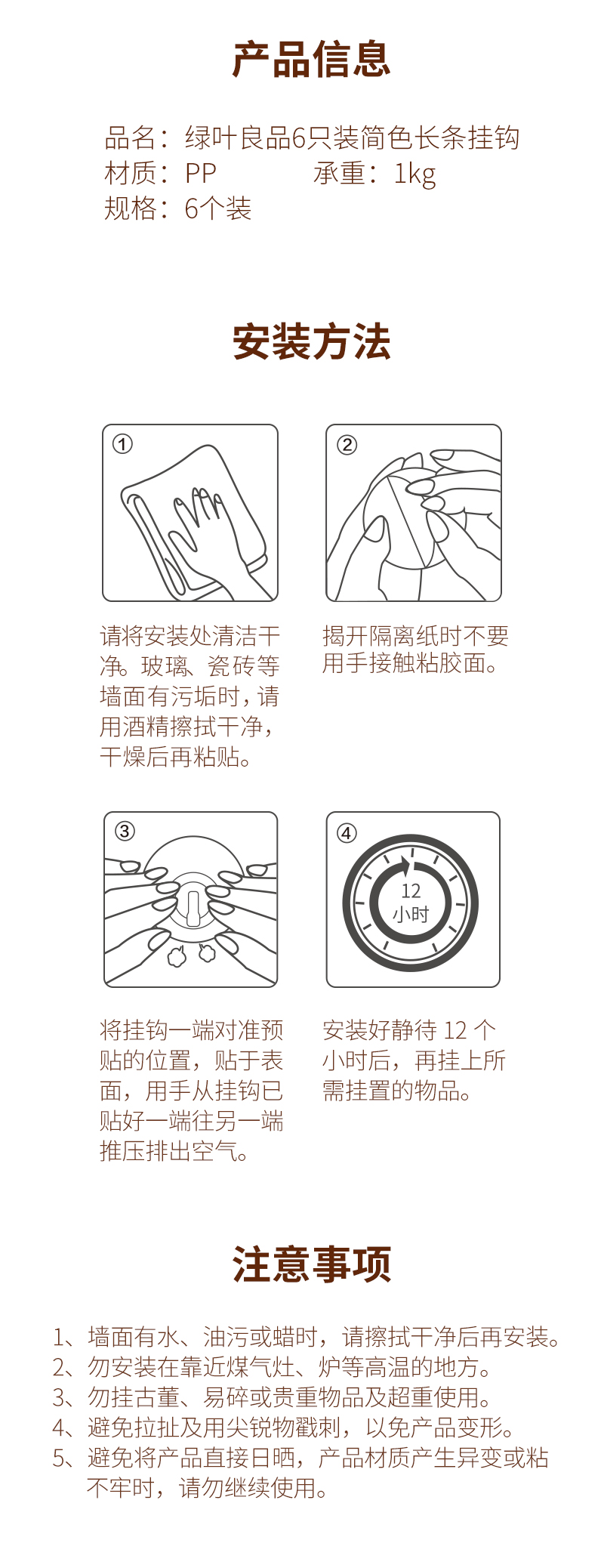 产品信息

品名：绿叶良品6只装简色长条挂钩
材质：PP　　　　承重：1kg
规格：6个装

安装方法

①

请将安装处清洁干净。玻璃、瓷砖等墙面有污垢时，请用酒精擦拭干净，干燥后再粘贴。

②

揭开隔离纸时不要用手接触粘胶面。

③

将挂钩一端对准预贴的位置，贴于表面，用手从挂钩已贴好一端往另一端推压排出空气。

④

12
小时

安装好静待 12 个小时后，再挂上所需挂置的物品。

注意事项

1、墙面有水、油污或蜡时，请擦拭干净后再安装。
2、勿安装在靠近煤气灶、炉等高温的地方。
3、勿挂古董、易碎或贵重物品及超重使用。
4、避免拉扯及用尖锐物戳刺，以免产品变形。
5、避免将产品直接日晒，产品材质产生异变或粘不牢时，请勿继续使用。