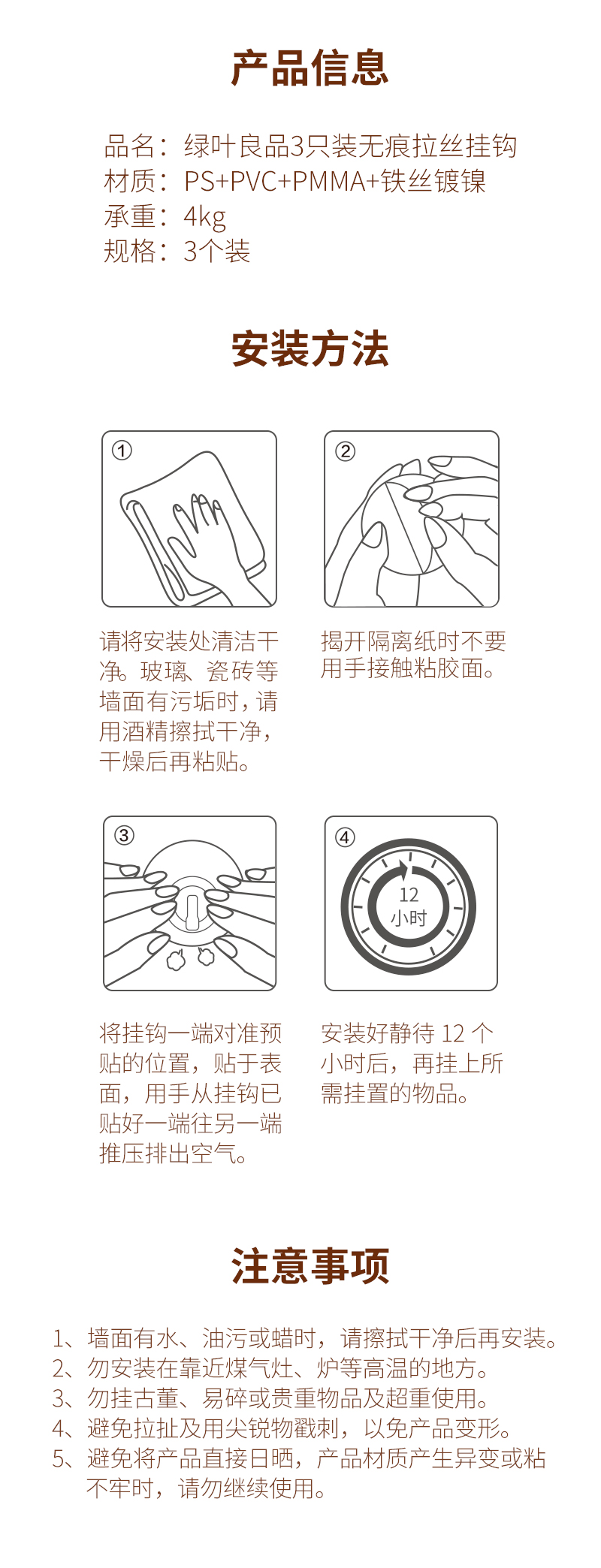 产品信息

品名：绿叶良品3只装无痕拉丝挂钩
材质：PS+PVC+PMMA+铁丝镀镍
承重：4kg
规格：3个装

安装方法

①

请将安装处清洁干净。玻璃、瓷砖等墙面有污垢时，请用酒精擦拭干净，干燥后再粘贴。

②

揭开隔离纸时不要用手接触粘胶面。

③

将挂钩一端对准预贴的位置，贴于表面，用手从挂钩已贴好一端往另一端推压排出空气。

④

12
小时

安装好静待 12 个小时后，再挂上所需挂置的物品。

注意事项

1、墙面有水、油污或蜡时，请擦拭干净后再安装。
2、勿安装在靠近煤气灶、炉等高温的地方。
3、勿挂古董、易碎或贵重物品及超重使用。
4、避免拉扯及用尖锐物戳刺，以免产品变形。
5、避免将产品直接日晒，产品材质产生异变或粘不牢时，请勿继续使用。