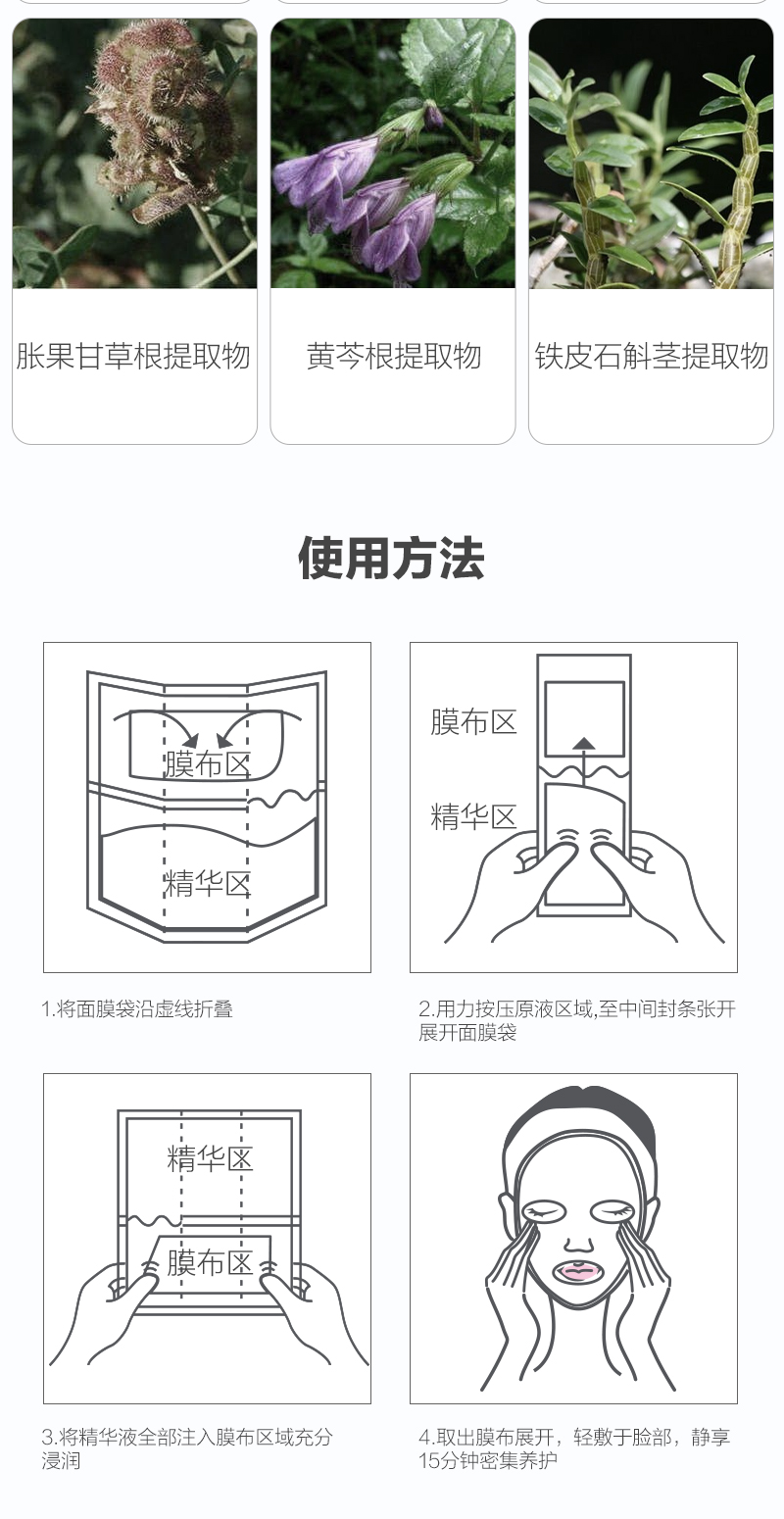 胀果甘草根提取物

黄芩根提取物

铁皮石斛茎提取物

使用方法

膜布区

精华区

1.将面膜袋沿虚线折叠

膜布区

精华区

2.用力按压原液区域,至中间封条张开展开面膜袋

精华区

膜布区

3.将精华液全部注入膜布区域充分浸润

4.取出膜布展开，轻敷于脸部，静享15分钟密集养护